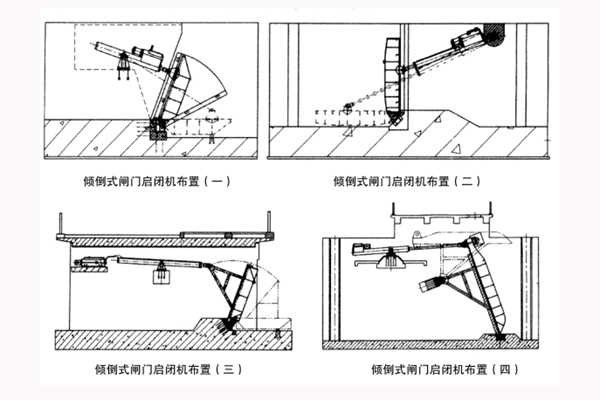 倾倒式闸门启闭机布置（一）

倾倒式闸门启闭机布置（二）

倾倒式闸门启闭机布置（三）

倾倒式闸门启闭机布置（四）