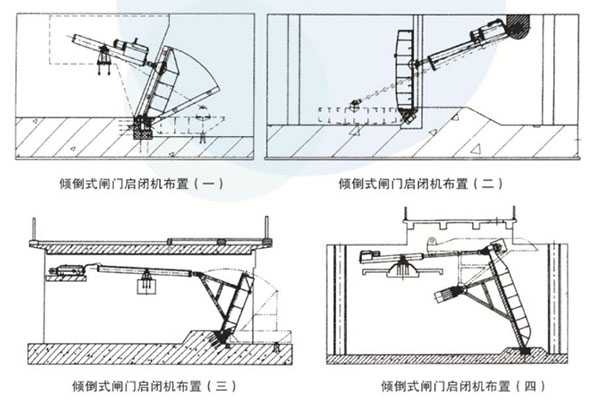 倾倒式闸门启闭机布置（一）

倾倒式闸门启闭机布置（二）

倾倒式闸门启闭机布置（三）

倾倒式闸门启闭机布置（四）