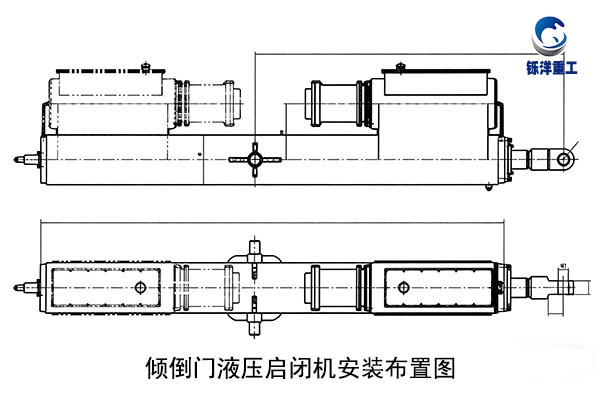 铄洋重工

倾倒门液压启闭机安装布置图